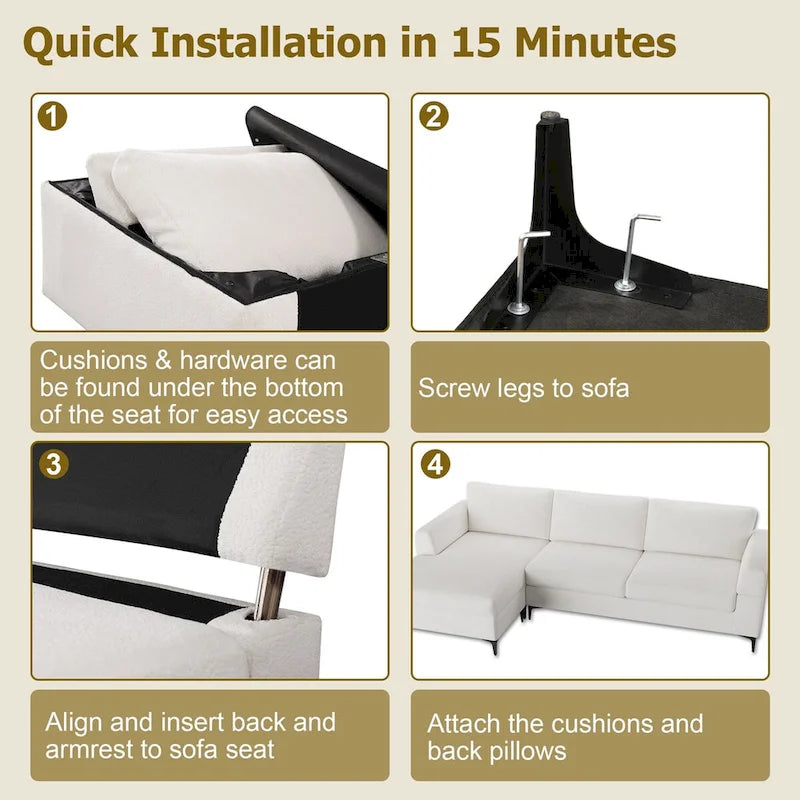 Quick Installation in 15 Minutes

1

Cushions & hardware can be found under the bottom of the seat for easy access

2

Screw legs to sofa

3

Align and insert back and armrest to sofa seat

4

Attach the cushions and back pillows