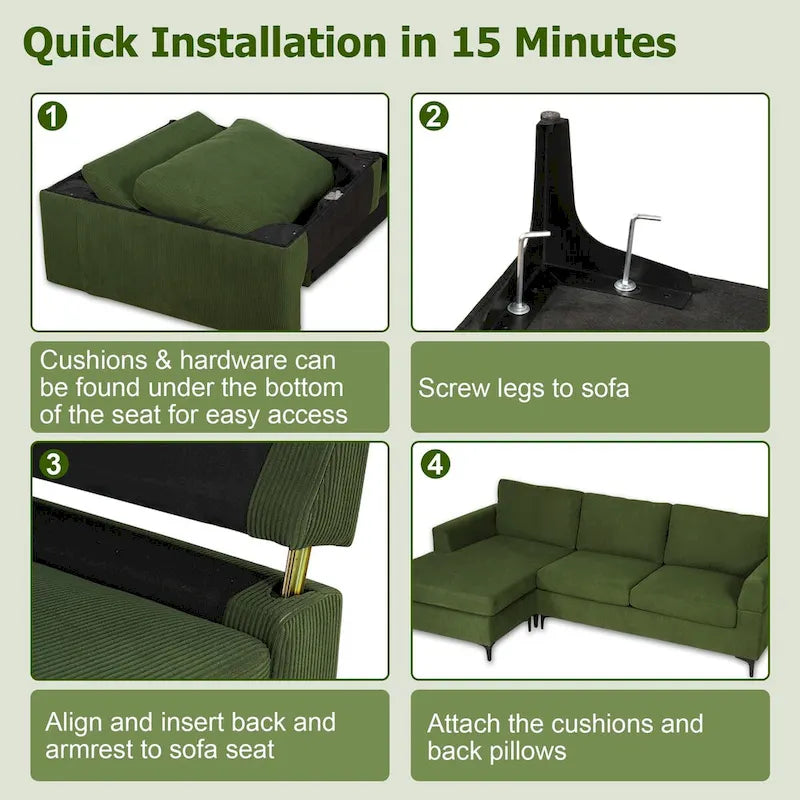 Quick Installation in 15 Minutes

1

Cushions & hardware can be found under the bottom of the seat for easy access

2

Screw legs to sofa

3

Align and insert back and armrest to sofa seat

4

Attach the cushions and back pillows