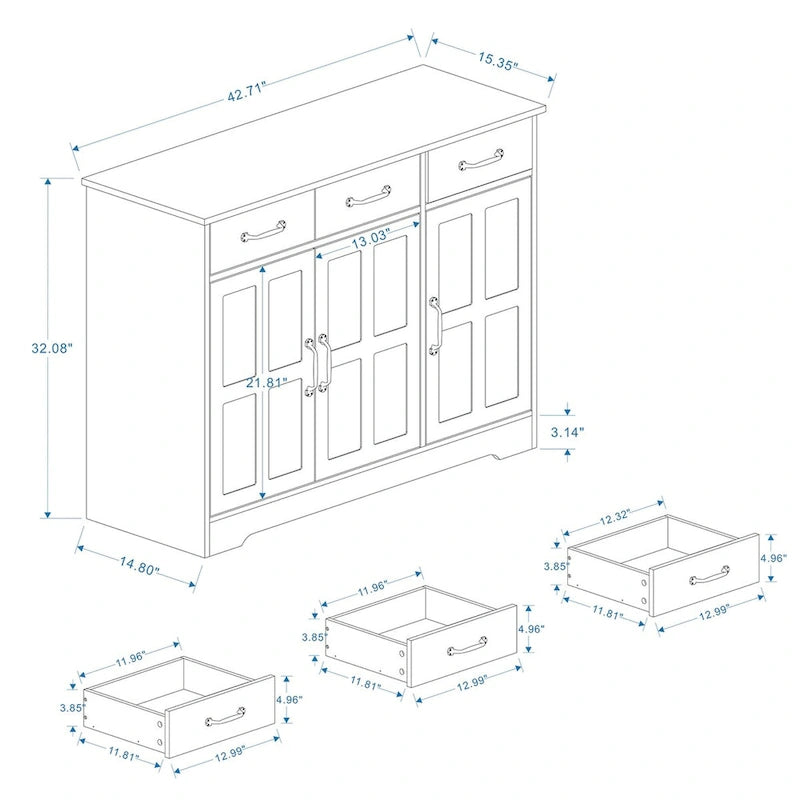 42.71"

15.35"

13.03"

32.08"

21.81"

3.14"

14.80"

12.32"

3.85"

4.96"

11.81"

12.99"

11.96"

3.85"

4.96"

11.81"

12.99"

11.96"

3.85"

4.96"

11.81"

12.99"