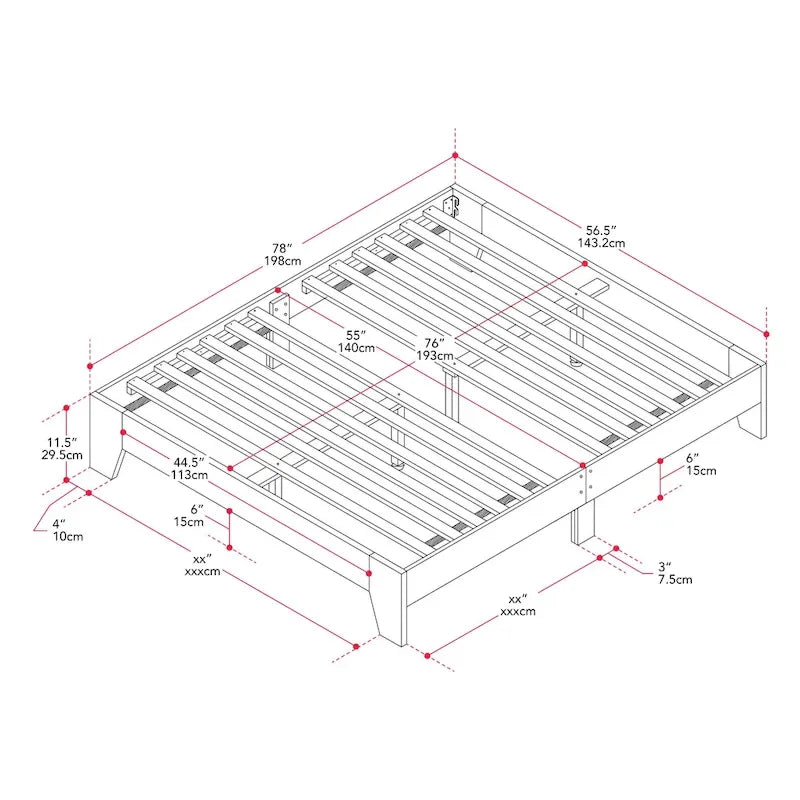 78″
198cm

56.5″
143.2cm

55″
140cm

76″
193cm

11.5″
29.5cm

44.5″
113cm

6″
15cm

4″
10cm

6″
15cm

xx″
xxxcm

3″
7.5cm

xx″
xxxcm