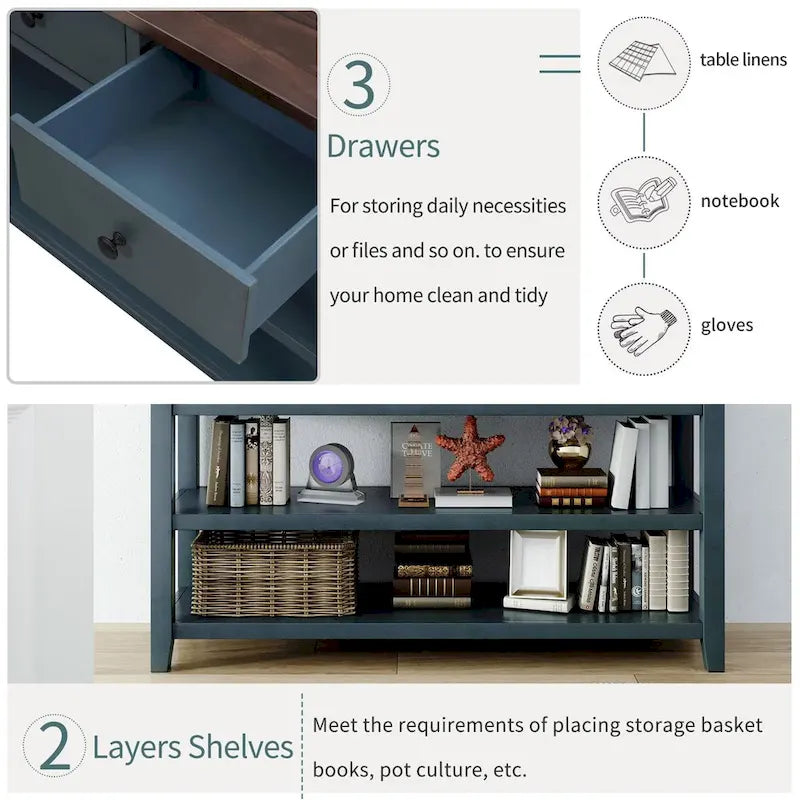 3
Drawers

For storing daily necessities or files and so on. to ensure your home clean and tidy

table linens

notebook

gloves

2 Layers Shelves

Meet the requirements of placing storage basket books, pot culture, etc.