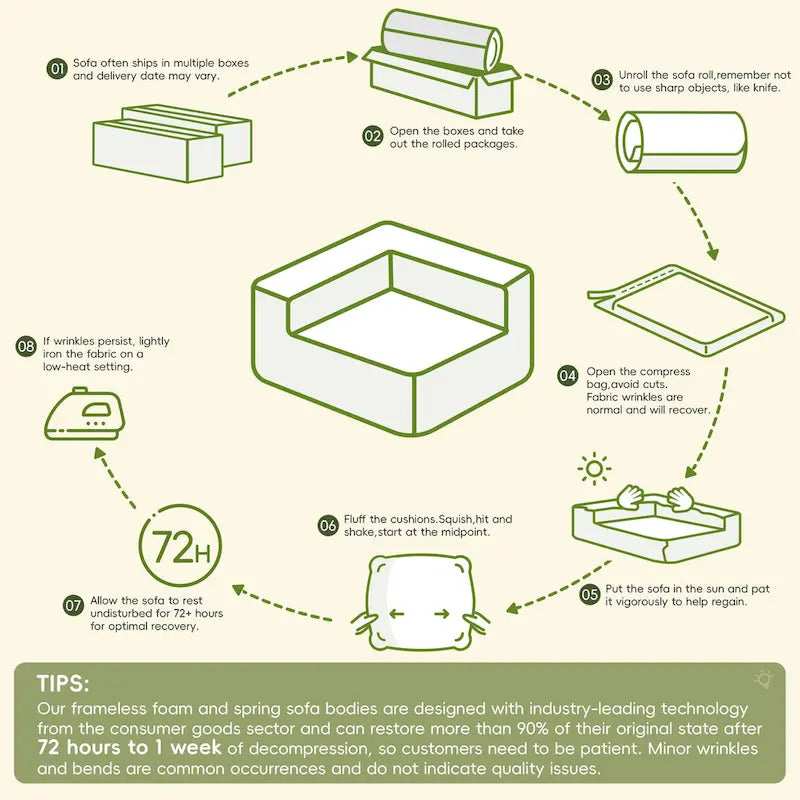 01 Sofa often ships in multiple boxes and delivery date may vary.

02 Open the boxes and take out the rolled packages.

03 Unroll the sofa roll,remember not to use sharp objects, like knife.

04 Open the compress bag,avoid cuts. Fabric wrinkles are normal and will recover.

05 Put the sofa in the sun and pat it vigorously to help regain.

06 Fluff the cushions.Squish,hit and shake,start at the midpoint.

72H

07 Allow the sofa to rest undisturbed for 72+ hours for optimal recovery.

08 If wrinkles persist, lightly iron the fabric on a low-heat setting.

TIPS:
Our frameless foam and spring sofa bodies are designed with industry-leading technology from the consumer goods sector and can restore more than 90% of their original state after 72 hours to 1 week of decompression, so customers need to be patient. Minor wrinkles and bends are common occurrences and do not indicate quality issues.